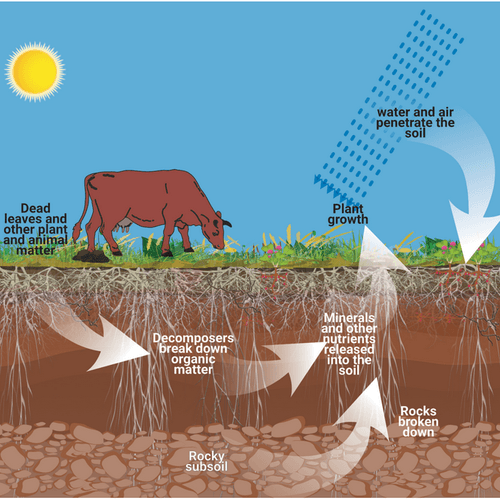 water and air penetrate the soil

Dead leaves and other plant and animal matter

Plant growth

Decomposers break down organic matter

Minerals and other nutrients released into the soil

Rocks broken down

Rocky subsoil